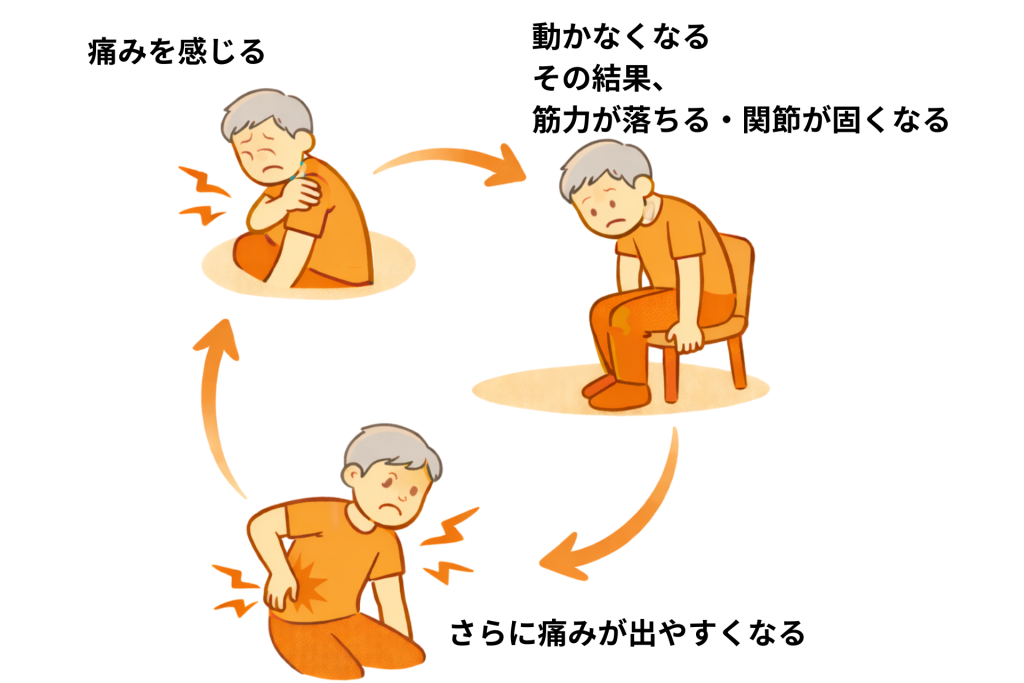 痛みを感じる

動かなくなる
その結果、
筋力が落ちる・関節が固くなる

さらに痛みが出やすくなる