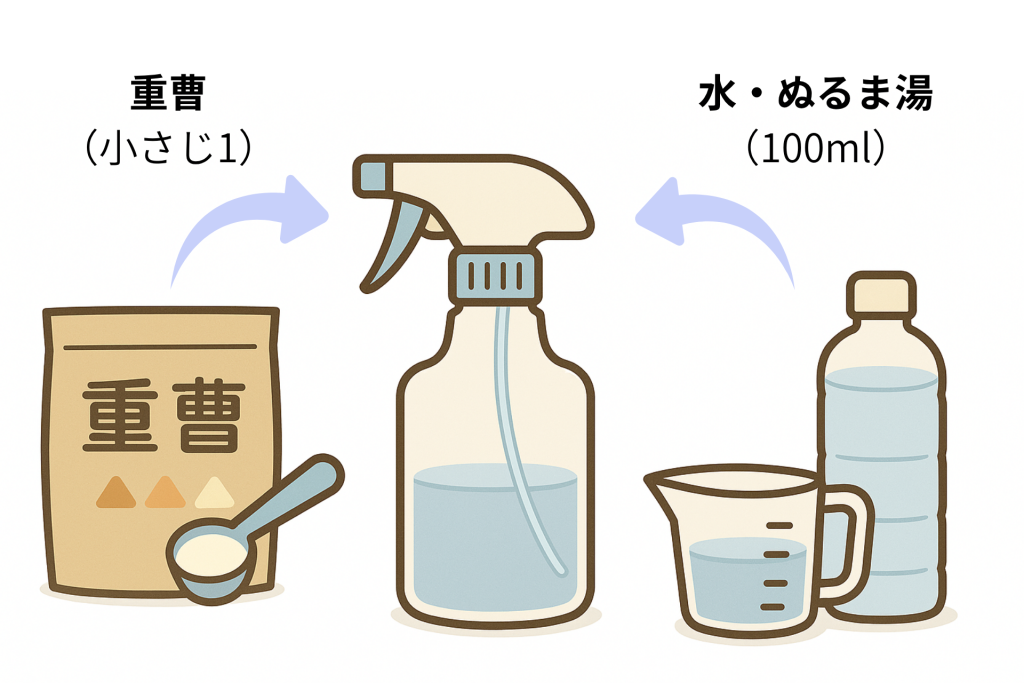 重曹
（小さじ1）

水・ぬるま湯
（100ml）

重曹